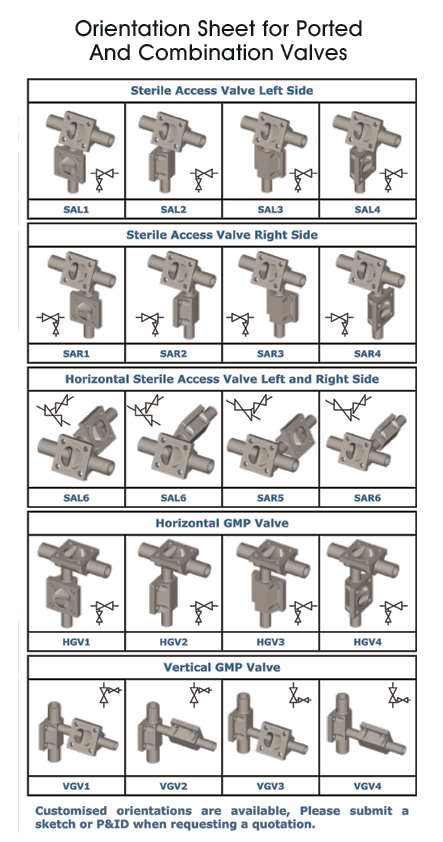 Orientation Sheet for Ported And Combination Valves

Sterile Access Valve Left Side

| SAL1 | SAL2 | SAL3 | SAL4 |
|---|---|---|---|

Sterile Access Valve Right Side

| SAR1 | SAR2 | SAR3 | SAR4 |
|---|---|---|---|

Horizontal Sterile Access Valve Left and Right Side

| SAL6 | SAL6 | SAR5 | SAR6 |
|---|---|---|---|

Horizontal GMP Valve

| HGV1 | HGV2 | HGV3 | HGV4 |
|---|---|---|---|

Vertical GMP Valve

| VGV1 | VGV2 | VGV3 | VGV4 |
|---|---|---|---|

Customised orientations are available, Please submit a sketch or P&ID when requesting a quotation.